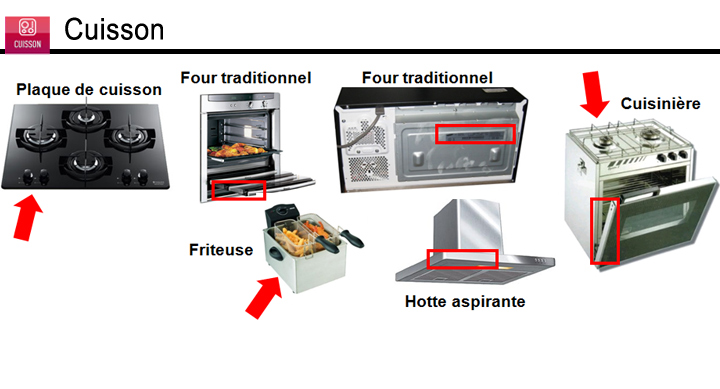 CUISSON

Cuisson

Plaque de cuisson

Four traditionnel

Four traditionnel

Cuisinière

Friteuse

Hotte aspirante