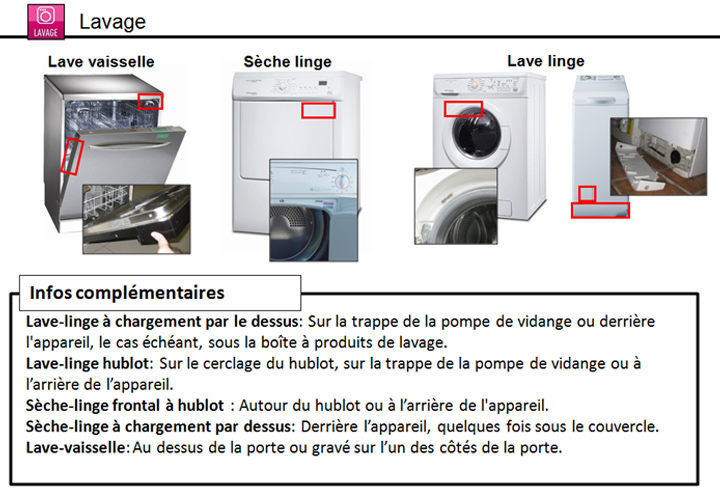 LAVAGE

Lavage

Lave vaisselle

Sèche linge

Lave linge

Infos complémentaires

Lave-linge à chargement par le dessus: Sur la trappe de la pompe de vidange ou derrière l'appareil, le cas échéant, sous la boîte à produits de lavage.
Lave-linge hublot: Sur le cerclage du hublot, sur la trappe de la pompe de vidange ou à l'arrière de l'appareil.
Sèche-linge frontal à hublot : Autour du hublot ou à l'arrière de l'appareil.
Sèche-linge à chargement par dessus: Derrière l'appareil, quelques fois sous le couvercle.
Lave-vaisselle: Au dessus de la porte ou gravé sur l'un des côtés de la porte.