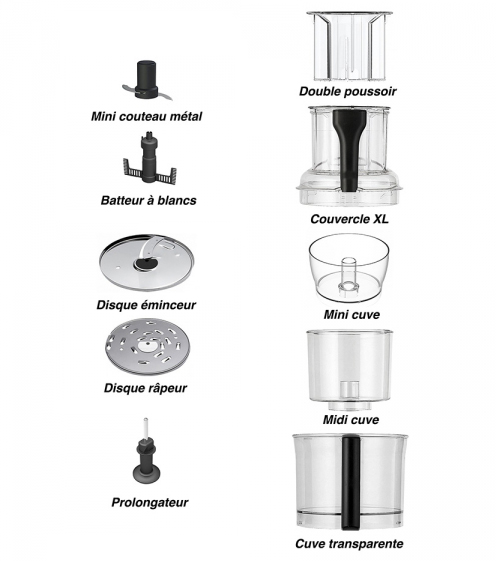 Mini couteau métal

Batteur à blancs

Disque éminceur

Disque râpeur

Prolongateur

Double poussoir

Couvercle XL

Mini cuve

Midi cuve

Cuve transparente